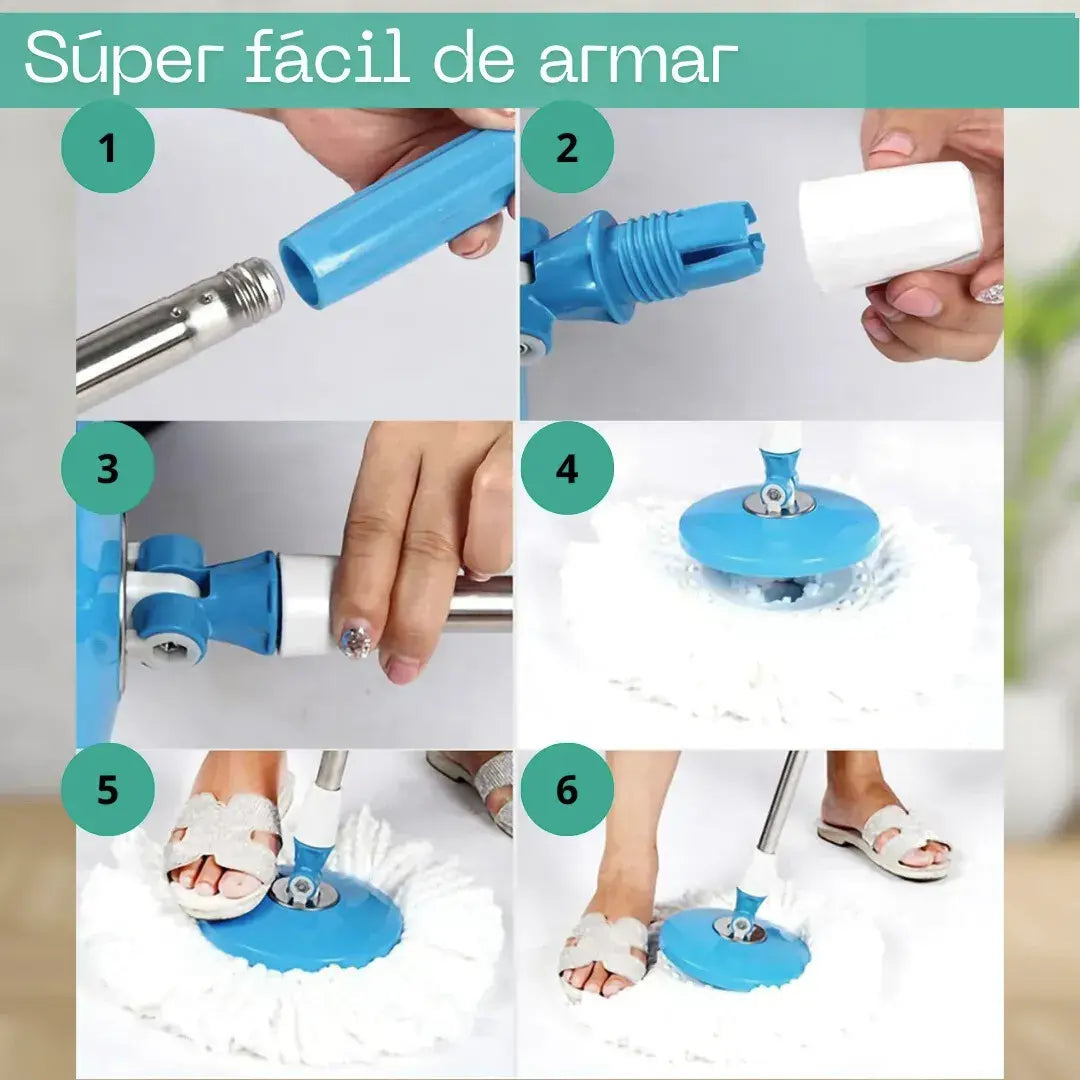 Súper fácil de armar

1

2

3

4

5

6